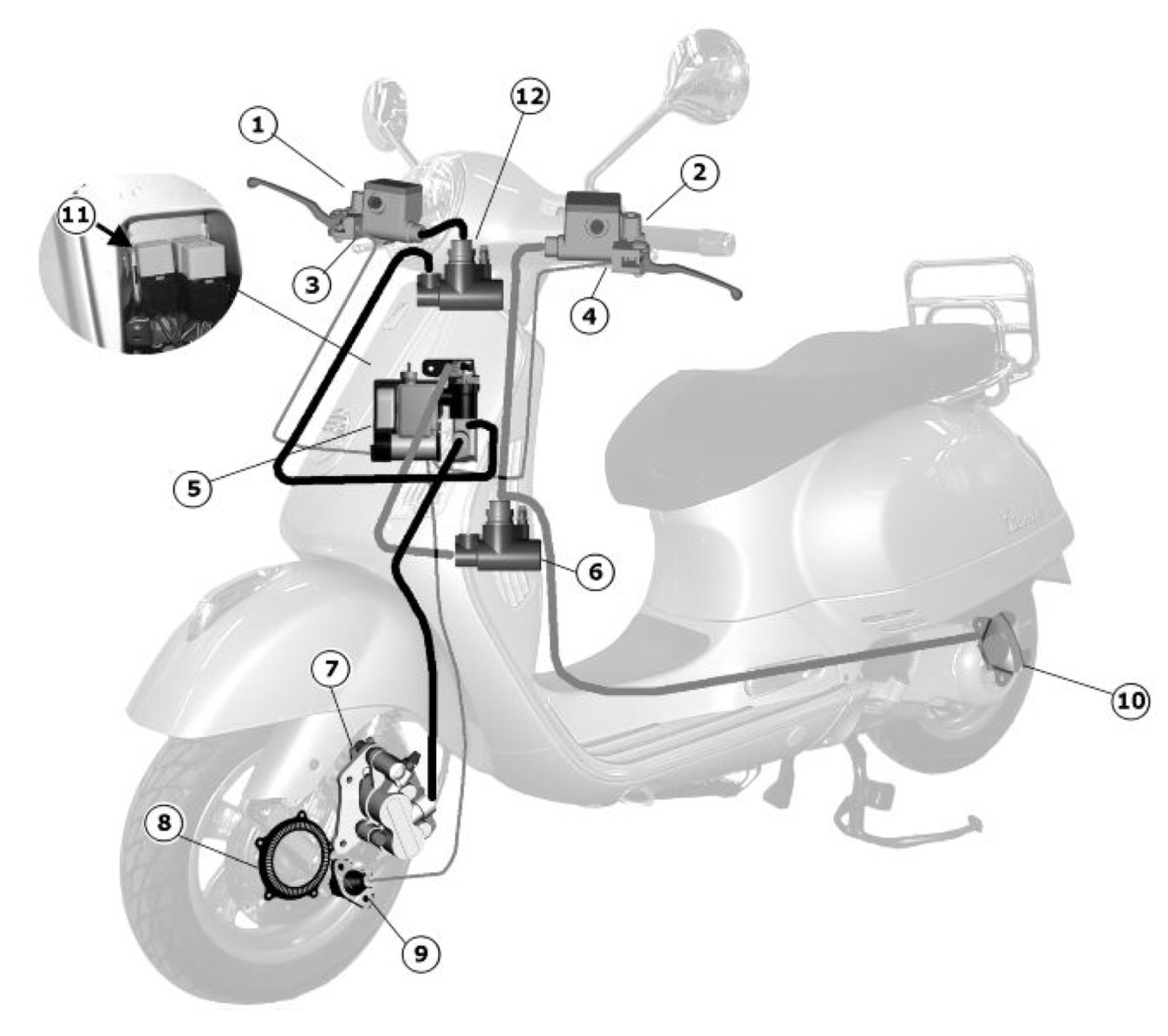 1
12
2
11
3
4
5
6
7
10
8
9